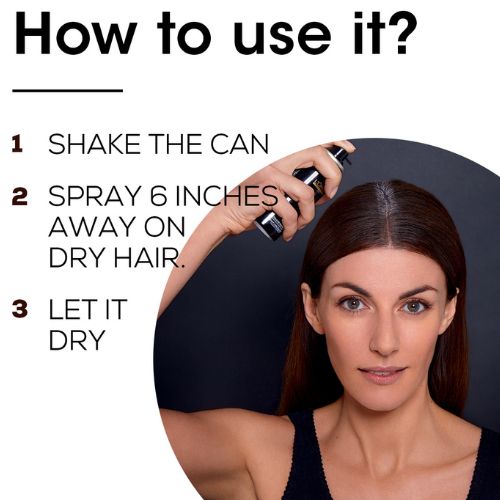 How to use it?

1 SHAKE THE CAN

2 SPRAY 6 INCHES AWAY ON DRY HAIR.

3 LET IT DRY